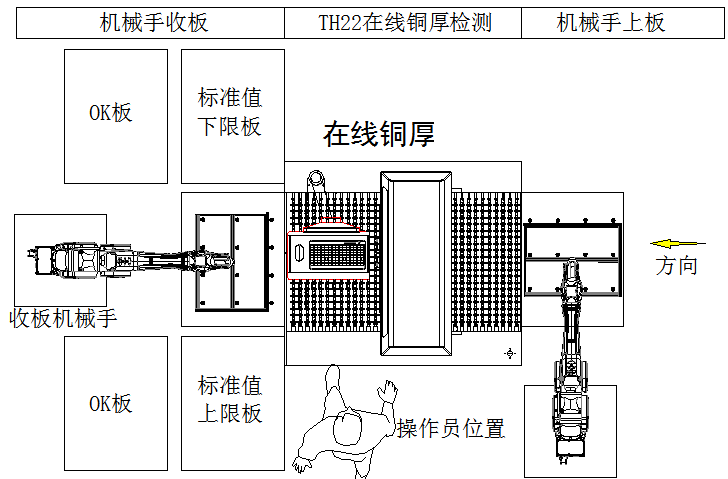 | 机械手收板 | TH22在线铜厚检测 | 机械手上板 |
|---|---|---|

OK板

标准值下限板

在线铜厚

方向

收板机械手

OK板

标准值上限板

操作员位置